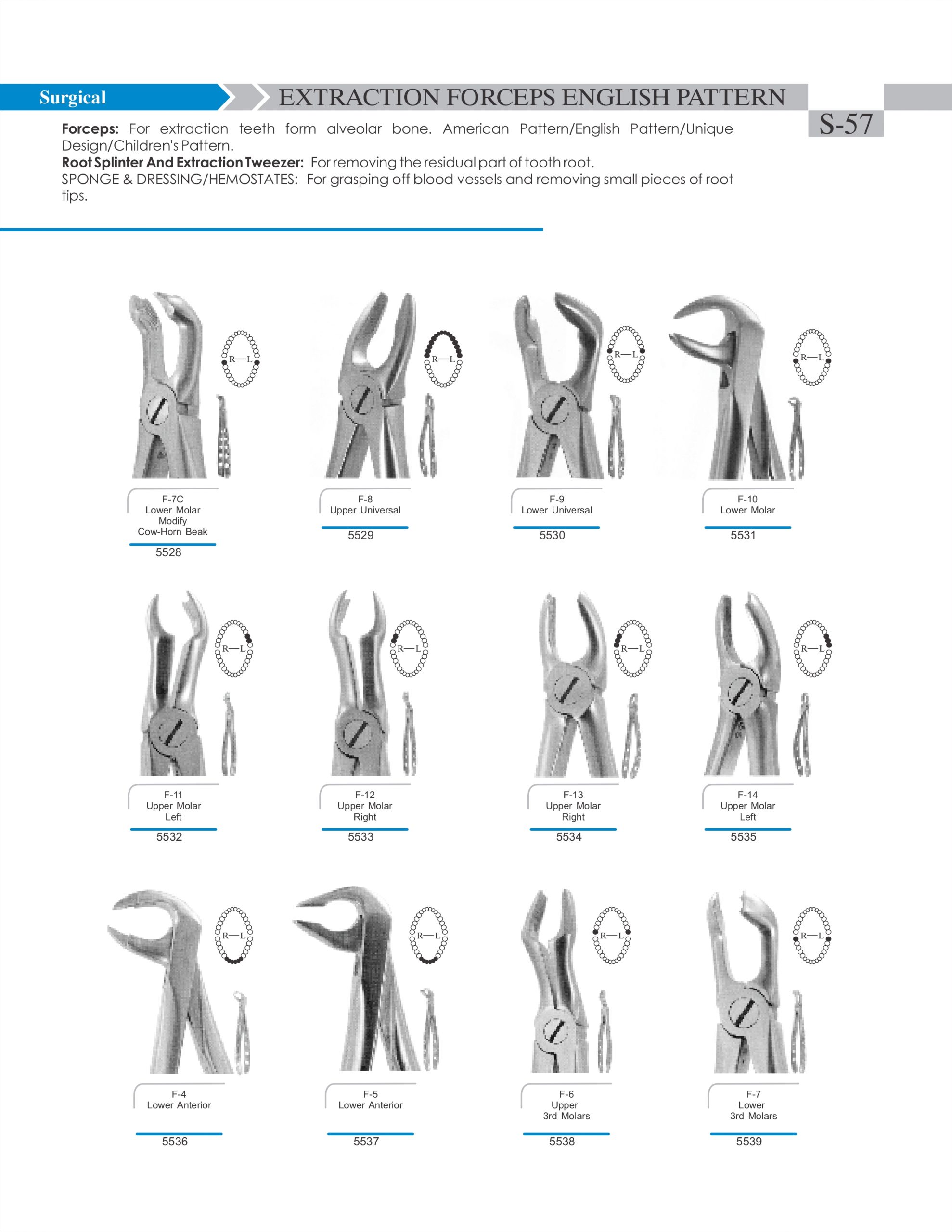 Surgical

EXTRACTION FORCEPS ENGLISH PATTERN

S-57

**Forceps:** For extraction teeth form alveolar bone. American Pattern/English Pattern/Unique Design/Children's Pattern.
**Root Splinter And Extraction Tweezer:** For removing the residual part of tooth root.
SPONGE & DRESSING/HEMOSTATES: For grasping off blood vessels and removing small pieces of root tips.

R—L

F-7C
Lower Molar
Modify
Cow-Horn Beak
5528

R—L

F-8
Upper Universal
5529

R—L

F-9
Lower Universal
5530

R—L

F-10
Lower Molar
5531

R—L

F-11
Upper Molar
Left
5532

R—L

F-12
Upper Molar
Right
5533

R—L

F-13
Upper Molar
Right
5534

R—L

F-14
Upper Molar
Left
5535

R—L

F-4
Lower Anterior
5536

R—L

F-5
Lower Anterior
5537

R—L

F-6
Upper
3rd Molars
5538

R—L

F-7
Lower
3rd Molars
5539