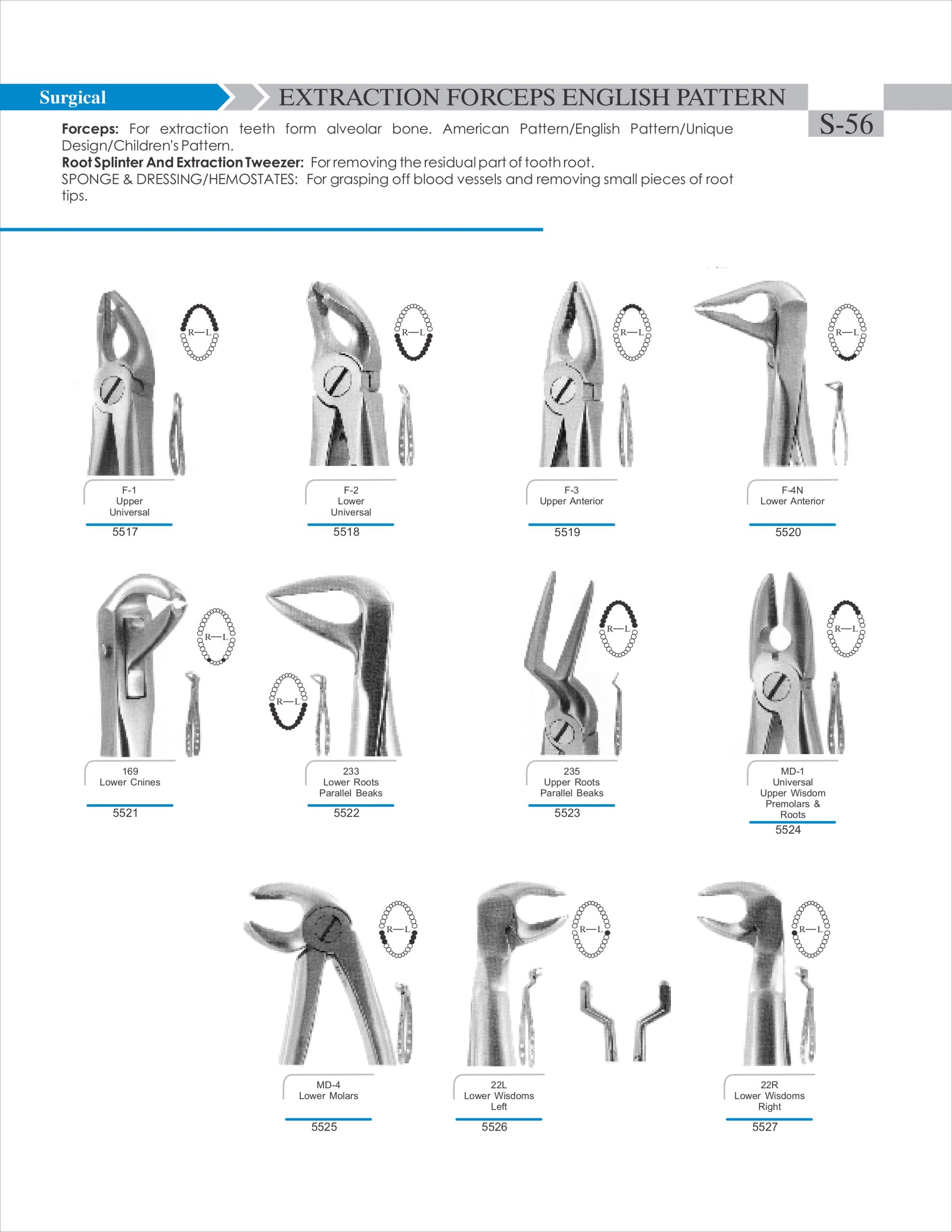 Surgical

EXTRACTION FORCEPS ENGLISH PATTERN

S-56

**Forceps:** For extraction teeth form alveolar bone. American Pattern/English Pattern/Unique Design/Children's Pattern.
**Root Splinter And Extraction Tweezer:** For removing the residual part of tooth root.
SPONGE & DRESSING/HEMOSTATES: For grasping off blood vessels and removing small pieces of root tips.

R—L

F-1
Upper
Universal
5517

R—L

F-2
Lower
Universal
5518

R—L

F-3
Upper Anterior
5519

R—L

F-4N
Lower Anterior
5520

R—L

169
Lower Cnines
5521

R—L

233
Lower Roots
Parallel Beaks
5522

R—L

235
Upper Roots
Parallel Beaks
5523

R—L

MD-1
Universal
Upper Wisdom
Premolars &
Roots
5524

R—L

MD-4
Lower Molars
5525

R—L

22L
Lower Wisdoms
Left
5526

R—L

22R
Lower Wisdoms
Right
5527