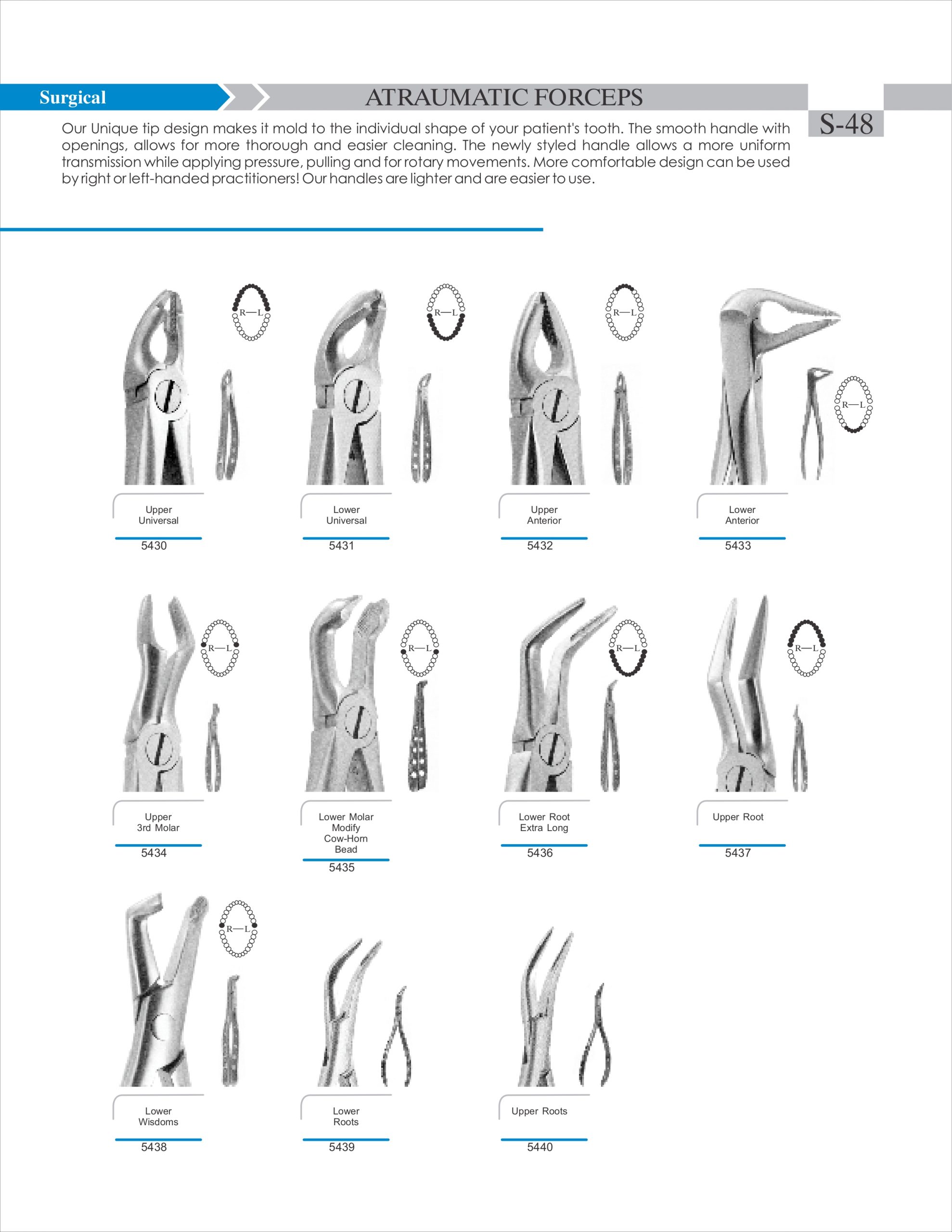 Surgical

ATRAUMATIC FORCEPS

S-48

Our Unique tip design makes it mold to the individual shape of your patient's tooth. The smooth handle with openings, allows for more thorough and easier cleaning. The newly styled handle allows a more uniform transmission while applying pressure, pulling and for rotary movements. More comfortable design can be used by right or left-handed practitioners! Our handles are lighter and are easier to use.

R—L

Upper Universal
5430

R—L

Lower Universal
5431

R—L

Upper Anterior
5432

R—L

Lower Anterior
5433

R—L

Upper 3rd Molar
5434

R—L

Lower Molar Modify Cow-Horn Bead
5435

R—L

Lower Root Extra Long
5436

R—L

Upper Root
5437

R—L

Lower Wisdoms
5438

Lower Roots
5439

Upper Roots
5440