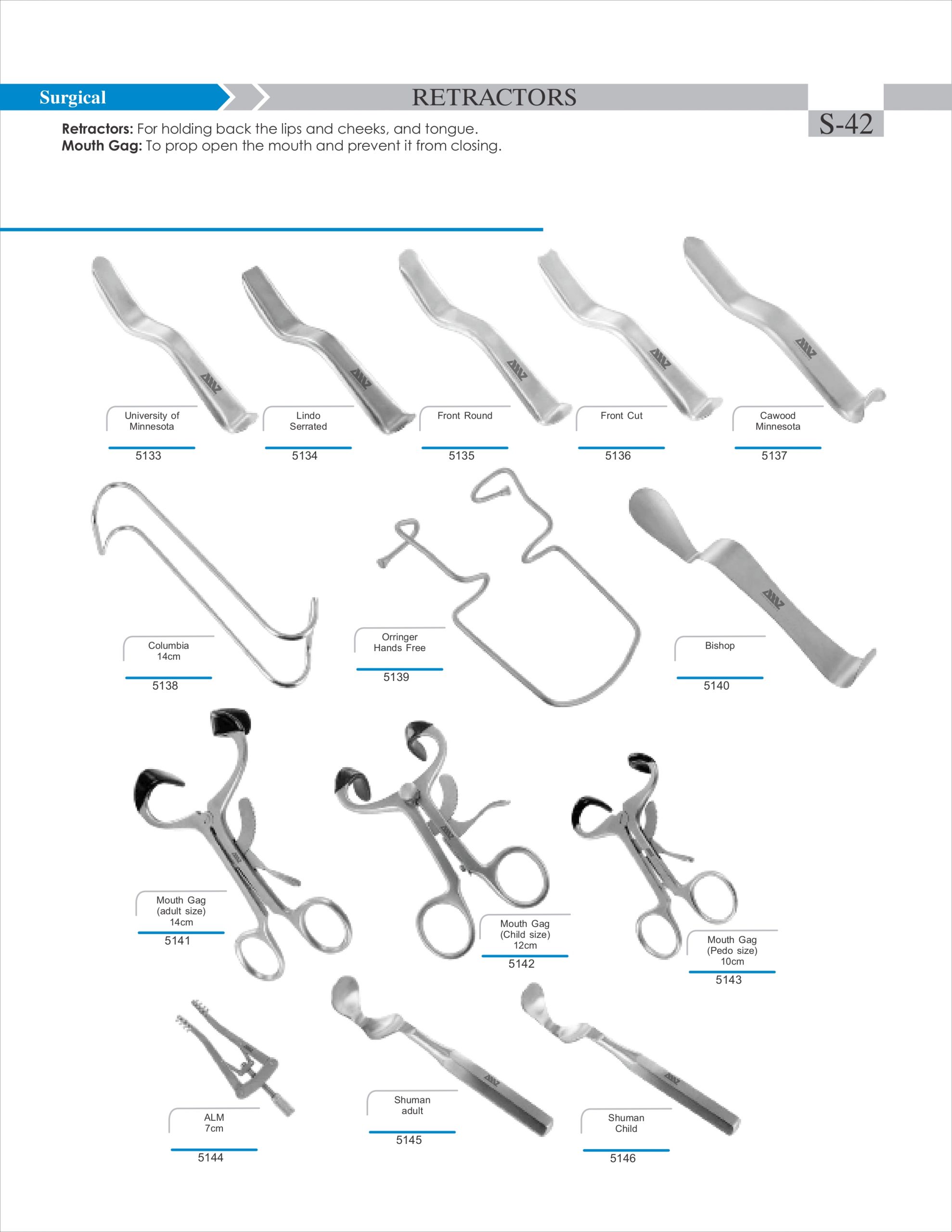 Surgical

RETRACTORS

S-42

**Retractors:** For holding back the lips and cheeks, and tongue.
**Mouth Gag:** To prop open the mouth and prevent it from closing.

University of Minnesota
5133

Lindo Serrated
5134

Front Round
5135

Front Cut
5136

Cawood Minnesota
5137

Columbia 14cm
5138

Orringer Hands Free
5139

Bishop
5140

Mouth Gag (adult size) 14cm
5141

Mouth Gag (Child size) 12cm
5142

Mouth Gag (Pedo size) 10cm
5143

ALM 7cm
5144

Shuman adult
5145

Shuman Child
5146