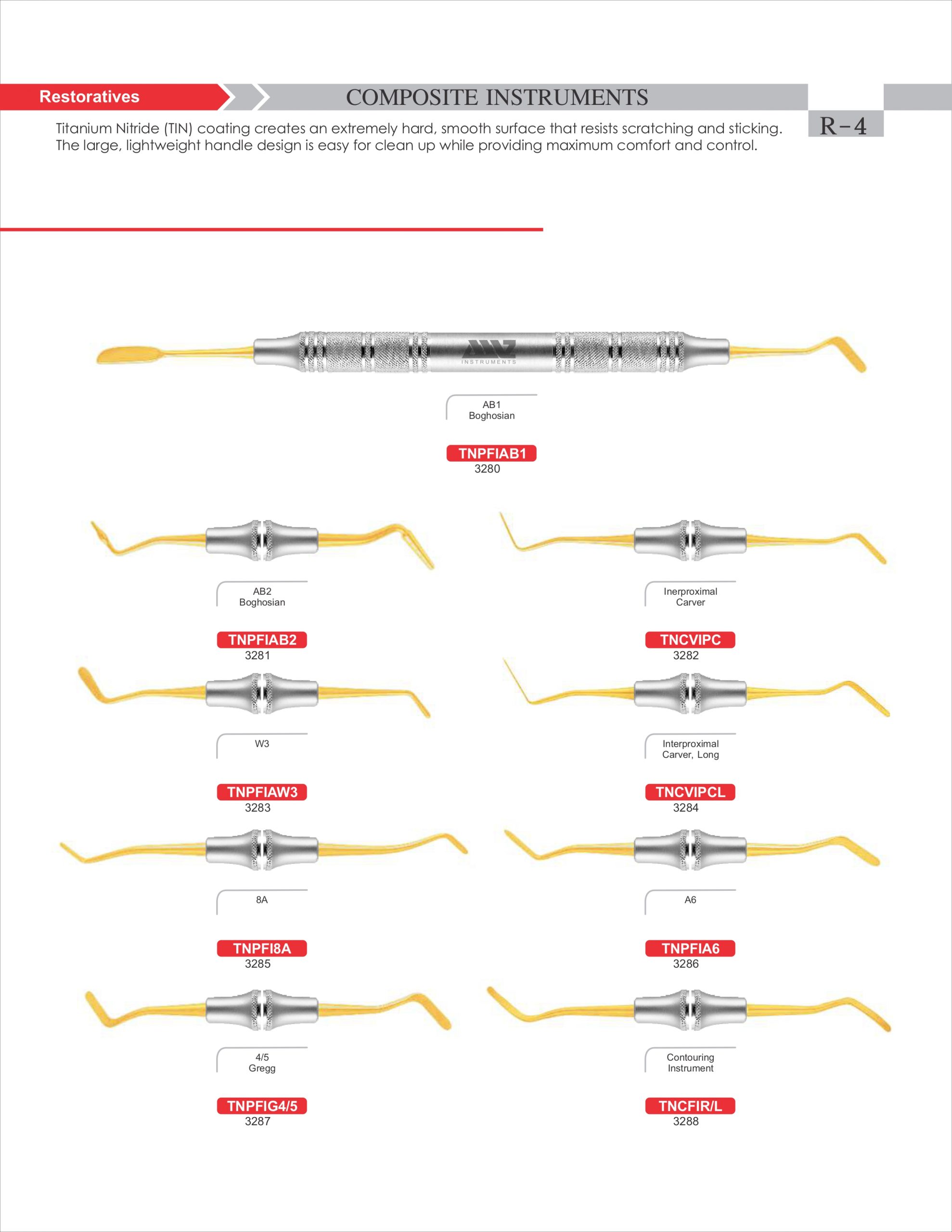 Restoratives

COMPOSITE INSTRUMENTS

R-4

Titanium Nitride (TIN) coating creates an extremely hard, smooth surface that resists scratching and sticking. The large, lightweight handle design is easy for clean up while providing maximum comfort and control.

INSTRUMENTS

AB1
Boghosian

TNPFIAB1
3280

AB2
Boghosian

TNPFIAB2
3281

Inerproximal
Carver

TNCVIPC
3282

W3

TNPFIAW3
3283

Interproximal
Carver, Long

TNCVIPCL
3284

8A

TNPFI8A
3285

A6

TNPFIA6
3286

4/5
Gregg

TNPFIG4/5
3287

Contouring
Instrument

TNCFIR/L
3288