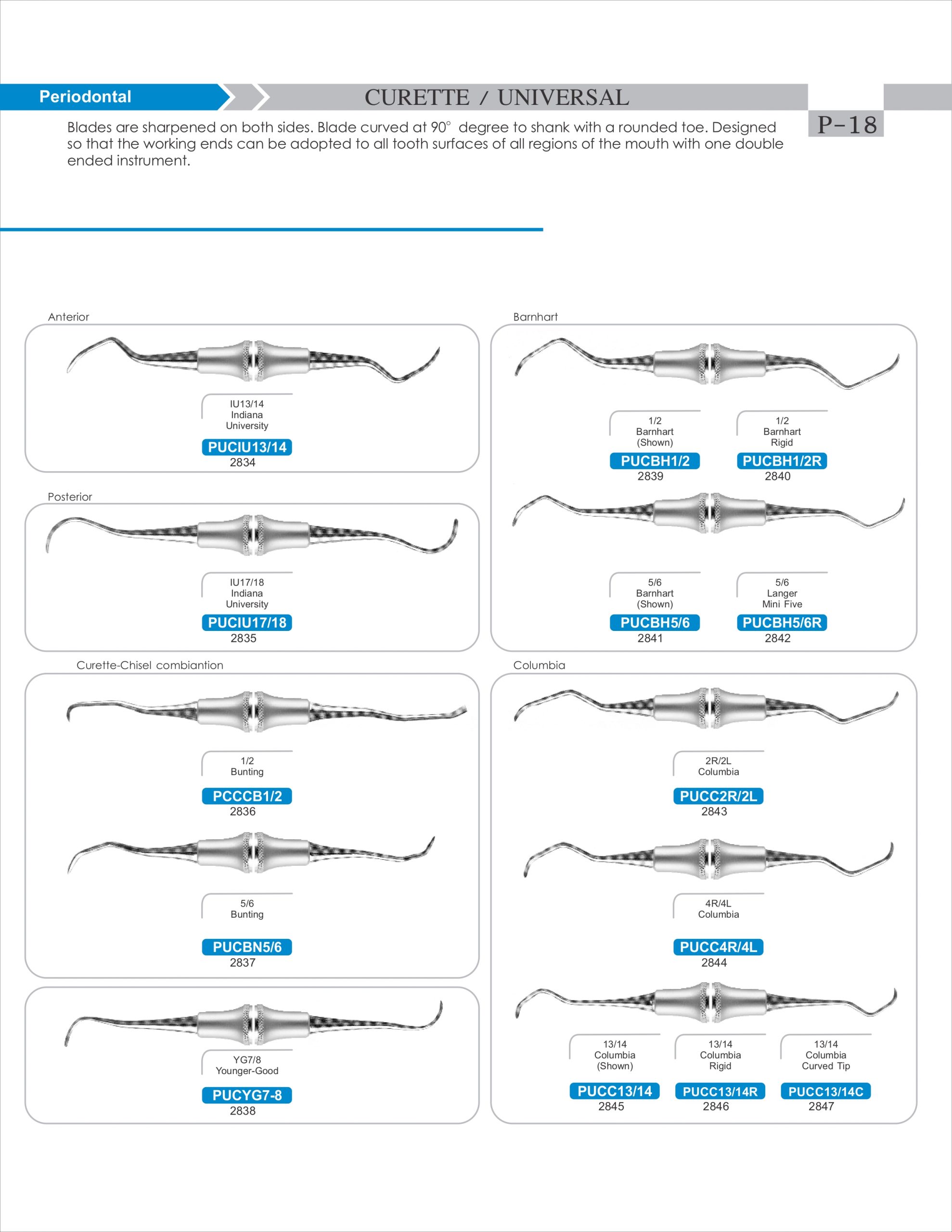 Periodontal

CURETTE / UNIVERSAL

P-18

Blades are sharpened on both sides. Blade curved at 90° degree to shank with a rounded toe. Designed so that the working ends can be adopted to all tooth surfaces of all regions of the mouth with one double ended instrument.

Anterior

IU13/14
Indiana
University
PUCIU13/14
2834

Posterior

IU17/18
Indiana
University
PUCIU17/18
2835

Curette-Chisel combiantion

1/2
Bunting
PCCCB1/2
2836

5/6
Bunting
PUCBN5/6
2837

YG7/8
Younger-Good
PUCYG7-8
2838

Barnhart

1/2
Barnhart
(Shown)
PUCBH1/2
2839

1/2
Barnhart
Rigid
PUCBH1/2R
2840

5/6
Barnhart
(Shown)
PUCBH5/6
2841

5/6
Langer
Mini Five
PUCBH5/6R
2842

Columbia

2R/2L
Columbia
PUCC2R/2L
2843

4R/4L
Columbia
PUCC4R/4L
2844

13/14
Columbia
(Shown)
PUCC13/14
2845

13/14
Columbia
Rigid
PUCC13/14R
2846

13/14
Columbia
Curved Tip
PUCC13/14C
2847