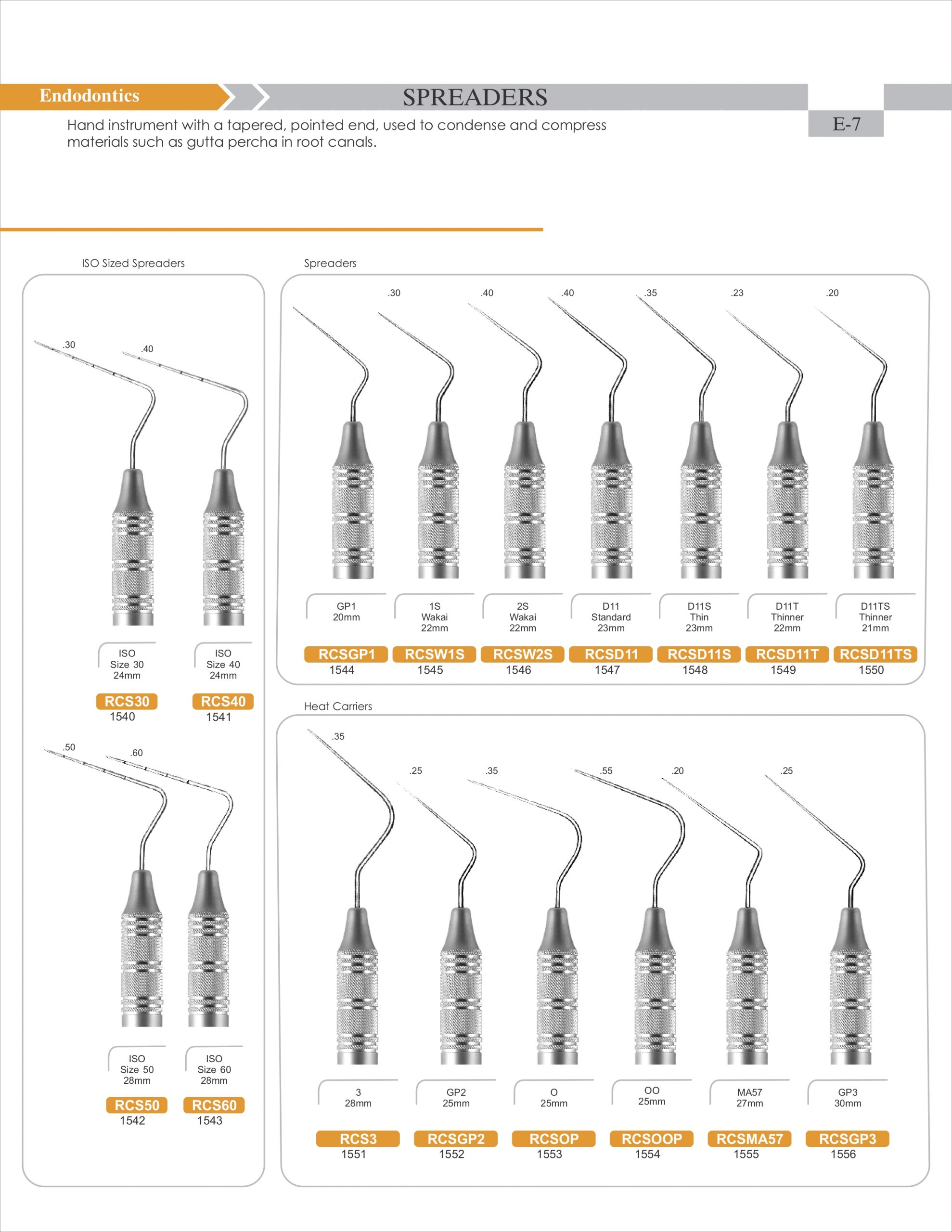 Endodontics

SPREADERS

E-7

Hand instrument with a tapered, pointed end, used to condense and compress materials such as gutta percha in root canals.

ISO Sized Spreaders

.30 .40

ISO Size 30 24mm
RCS30
1540

ISO Size 40 24mm
RCS40
1541

.50 .60

ISO Size 50 28mm
RCS50
1542

ISO Size 60 28mm
RCS60
1543

Spreaders

.30 .40 .40 .35 .23 .20

GP1 20mm
RCSGP1
1544

1S Wakai 22mm
RCSW1S
1545

2S Wakai 22mm
RCSW2S
1546

D11 Standard 23mm
RCSD11
1547

D11S Thin 23mm
RCSD11S
1548

D11T Thinner 22mm
RCSD11T
1549

D11TS Thinner 21mm
RCSD11TS
1550

Heat Carriers

.35 .25 .35 .55 .20 .25

3 28mm
RCS3
1551

GP2 25mm
RCSGP2
1552

O 25mm
RCSOP
1553

OO 25mm
RCSOOP
1554

MA57 27mm
RCSMA57
1555

GP3 30mm
RCSGP3
1556