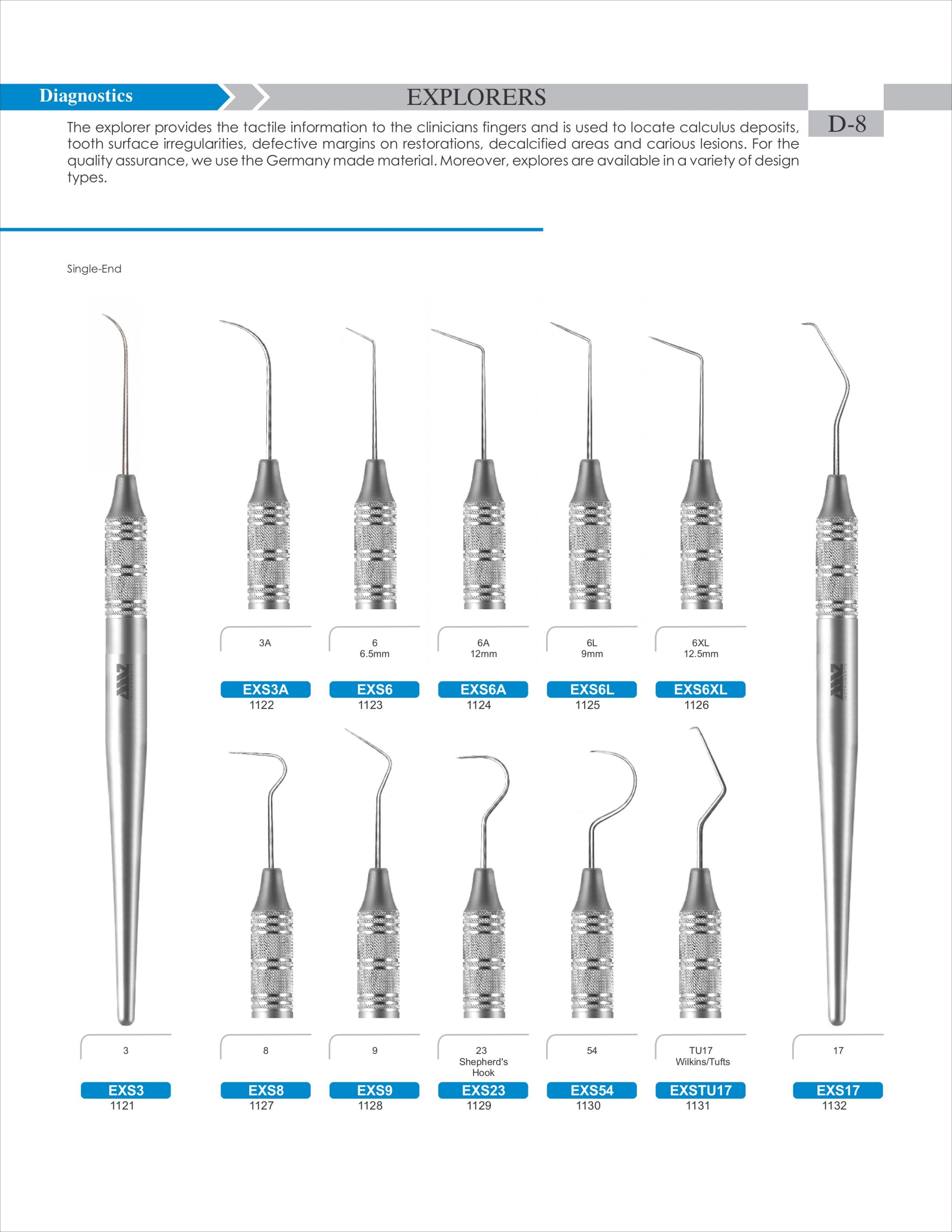 Diagnostics

EXPLORERS

D-8

The explorer provides the tactile information to the clinicians fingers and is used to locate calculus deposits, tooth surface irregularities, defective margins on restorations, decalcified areas and carious lesions. For the quality assurance, we use the Germany made material. Moreover, explores are available in a variety of design types.

Single-End

3A
EXS3A
1122

6
6.5mm
EXS6
1123

6A
12mm
EXS6A
1124

6L
9mm
EXS6L
1125

6XL
12.5mm
EXS6XL
1126

3
EXS3
1121

8
EXS8
1127

9
EXS9
1128

23
Shepherd's Hook
EXS23
1129

54
EXS54
1130

TU17
Wilkins/Tufts
EXSTU17
1131

17
EXS17
1132